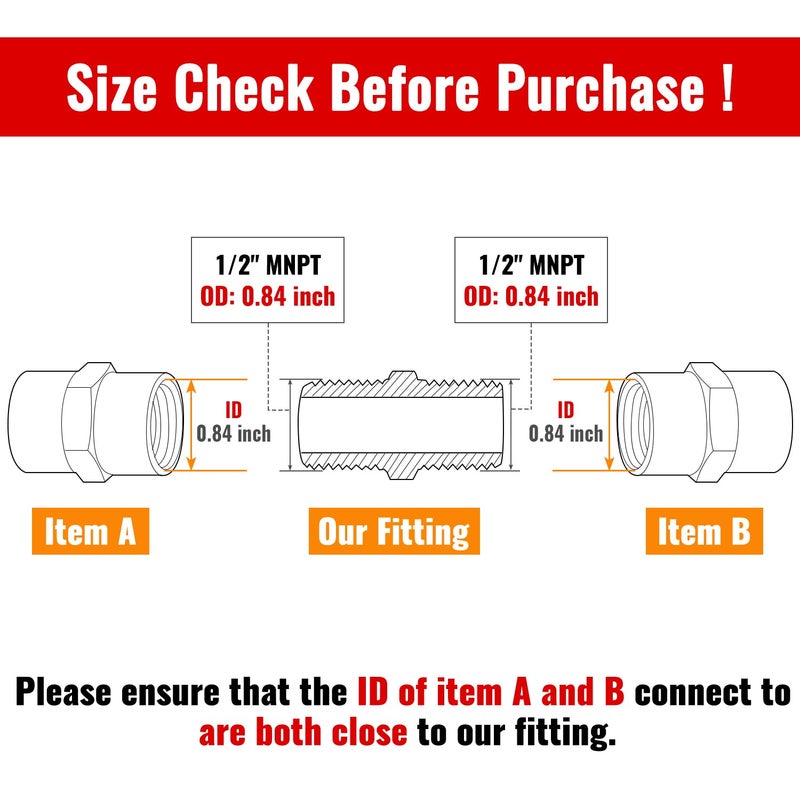 Size Check Before Purchase !

1/2" MNPT
OD: 0.84 inch

1/2" MNPT
OD: 0.84 inch

ID
0.84 inch

ID
0.84 inch

Item A

Our Fitting

Item B

Please ensure that the ID of item A and B connect to are both close to our fitting.